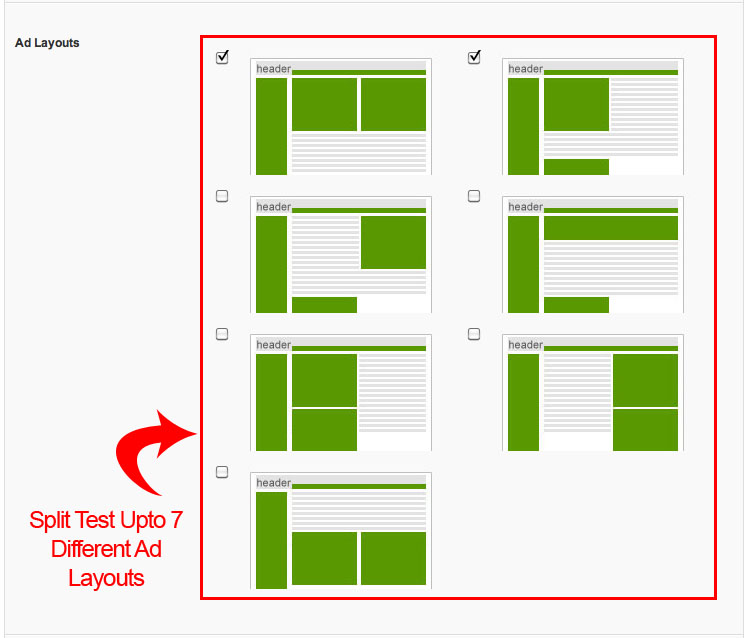 Ad Layouts

header

header

header

header

header

header

header

Split Test Upto 7 Different Ad Layouts